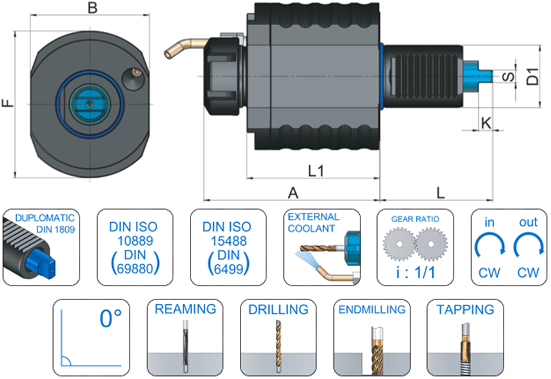 B

F

S

D1

K

L1

A

L

DUPLOMATIC DIN 1809

DIN ISO 10889 (DIN 69880)

DIN ISO 15488 (DIN 6499)

EXTERNAL COOLANT

GEAR RATIO

i : 1/1

in

CW

out

CW

0°

REAMING

DRILLING

ENDMILLING

TAPPING