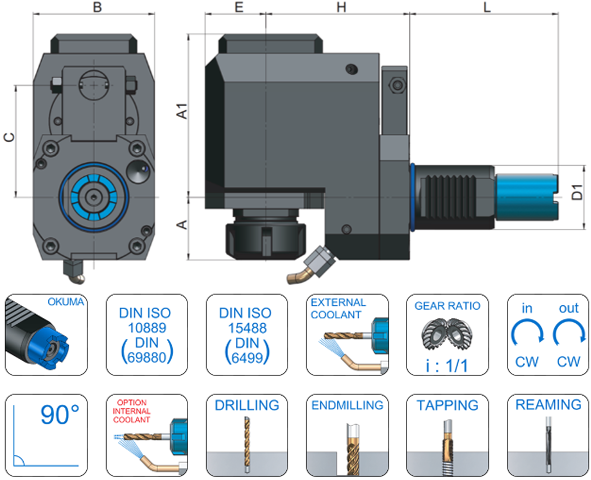 B

E

H

L

C

A1

A

D1

OKUMA

DIN ISO
10889
(DIN
69880)

DIN ISO
15488
(DIN
6499)

EXTERNAL
COOLANT

GEAR RATIO

i : 1/1

in

out

CW

CW

90°

OPTION
INTERNAL
COOLANT

DRILLING

ENDMILLING

TAPPING

REAMING